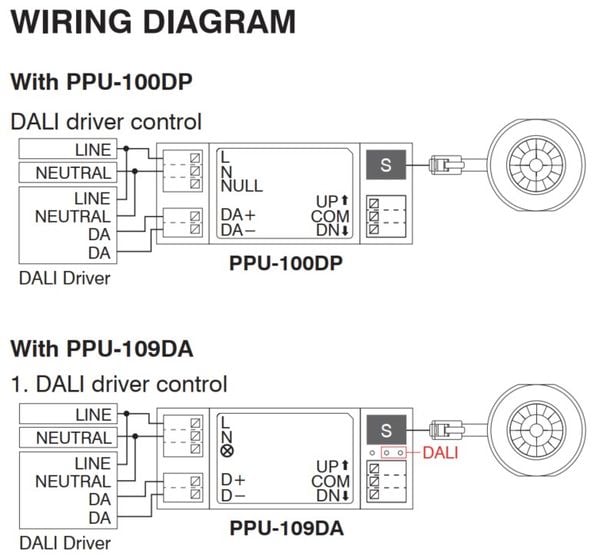 WIRING DIAGRAM

With PPU-100DP

DALI driver control

LINE
NEUTRAL
LINE
NEUTRAL
DA
DA
DALI Driver

L
N
NULL
DA+
DA−
UP↑
COM
DN↓
S

PPU-100DP

With PPU-109DA

1. DALI driver control

LINE
NEUTRAL
LINE
NEUTRAL
DA
DA
DALI Driver

L
N
⊗
D+
D−
UP↑
COM
DN↓
S
DALI

PPU-109DA